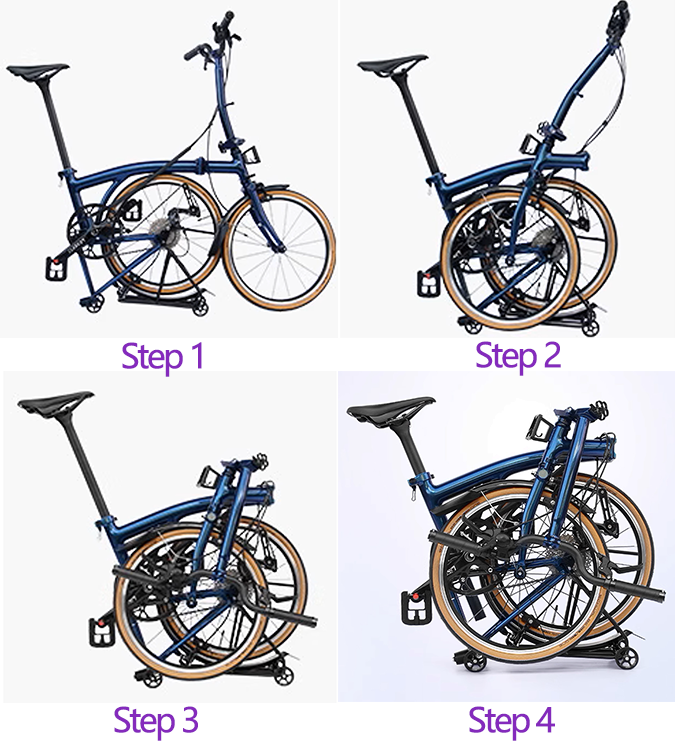 Step 1

Step 2

Step 3

Step 4